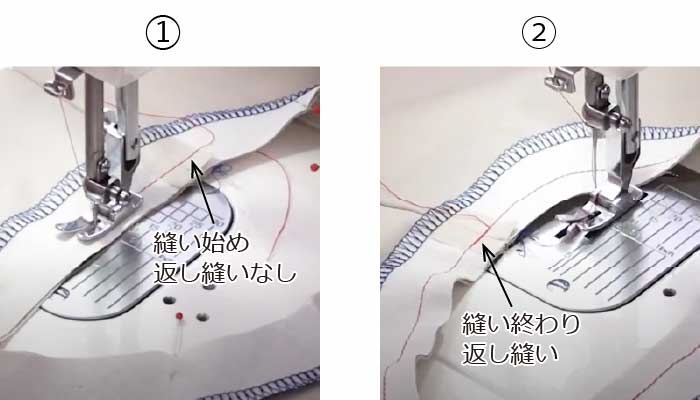 ①

縫い始め
返し縫いなし

②

縫い終わり
返し縫い