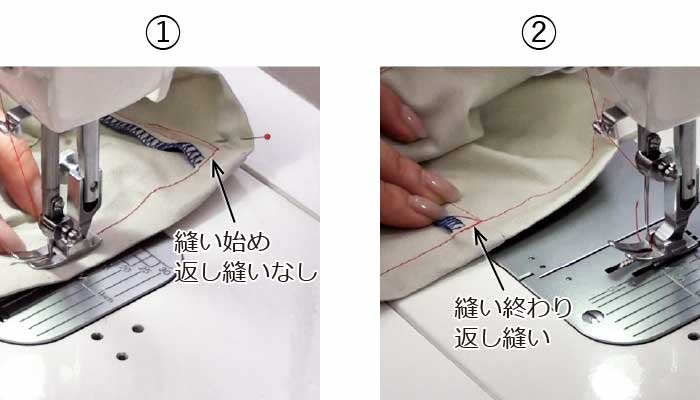 ①

縫い始め
返し縫いなし

②

縫い終わり
返し縫い